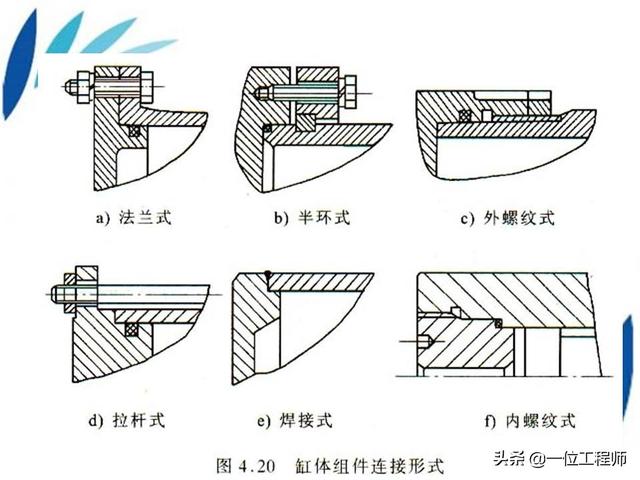 a) 法兰式

b) 半环式

c) 外螺纹式

d) 拉杆式

e) 焊接式

f) 内螺纹式

图 4.20 缸体组件连接形式

头条 @一位工程师